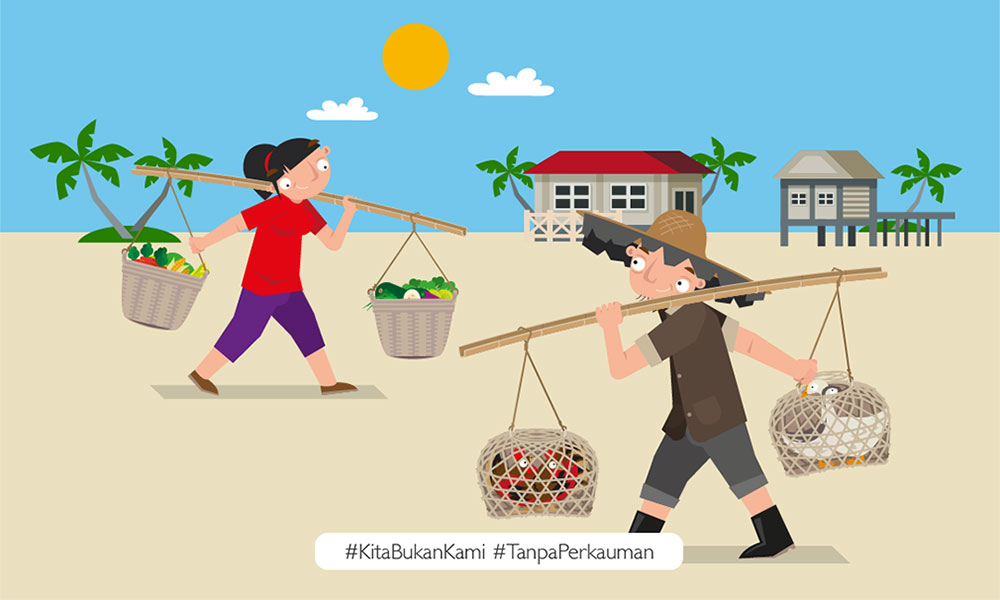 #KitaBukanKami #TanpaPerkauman