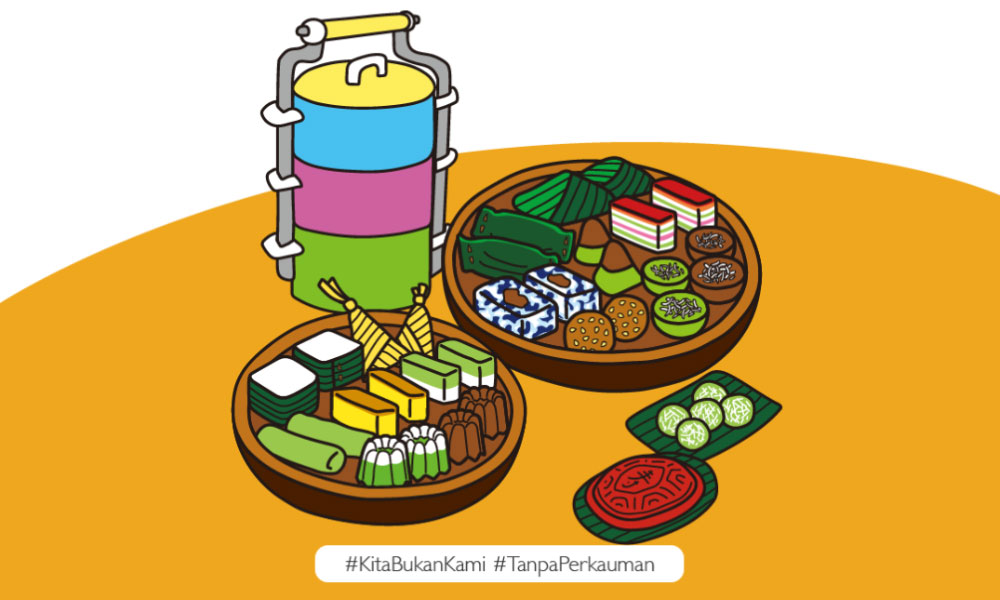 #KitaBukanKami #TanpaPerkauman