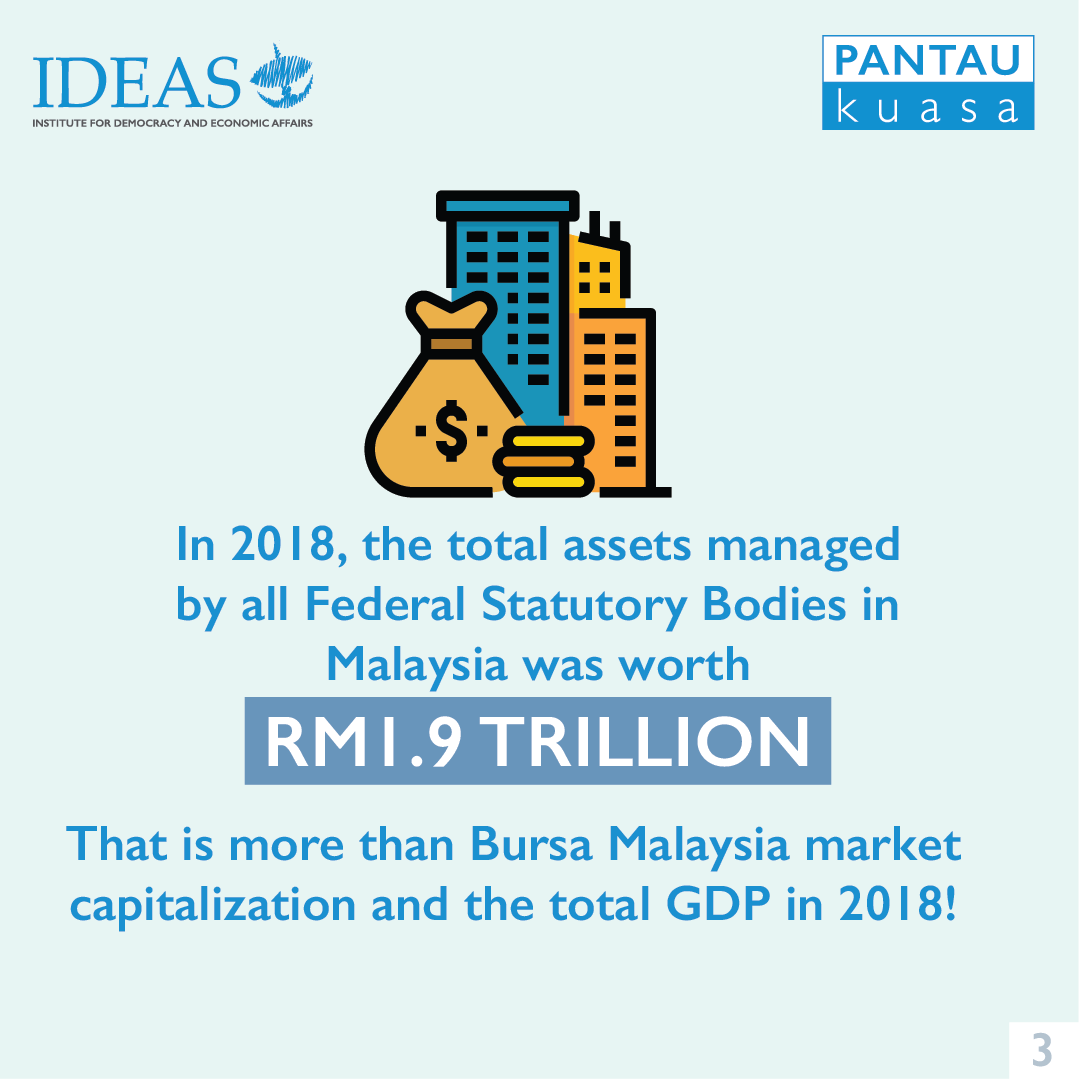 IDEAS
INSTITUTE FOR DEMOCRACY AND ECONOMIC AFFAIRS

PANTAU
kuasa

$

In 2018, the total assets managed by all Federal Statutory Bodies in Malaysia was worth

RM1.9 TRILLION

That is more than Bursa Malaysia market capitalization and the total GDP in 2018!

3