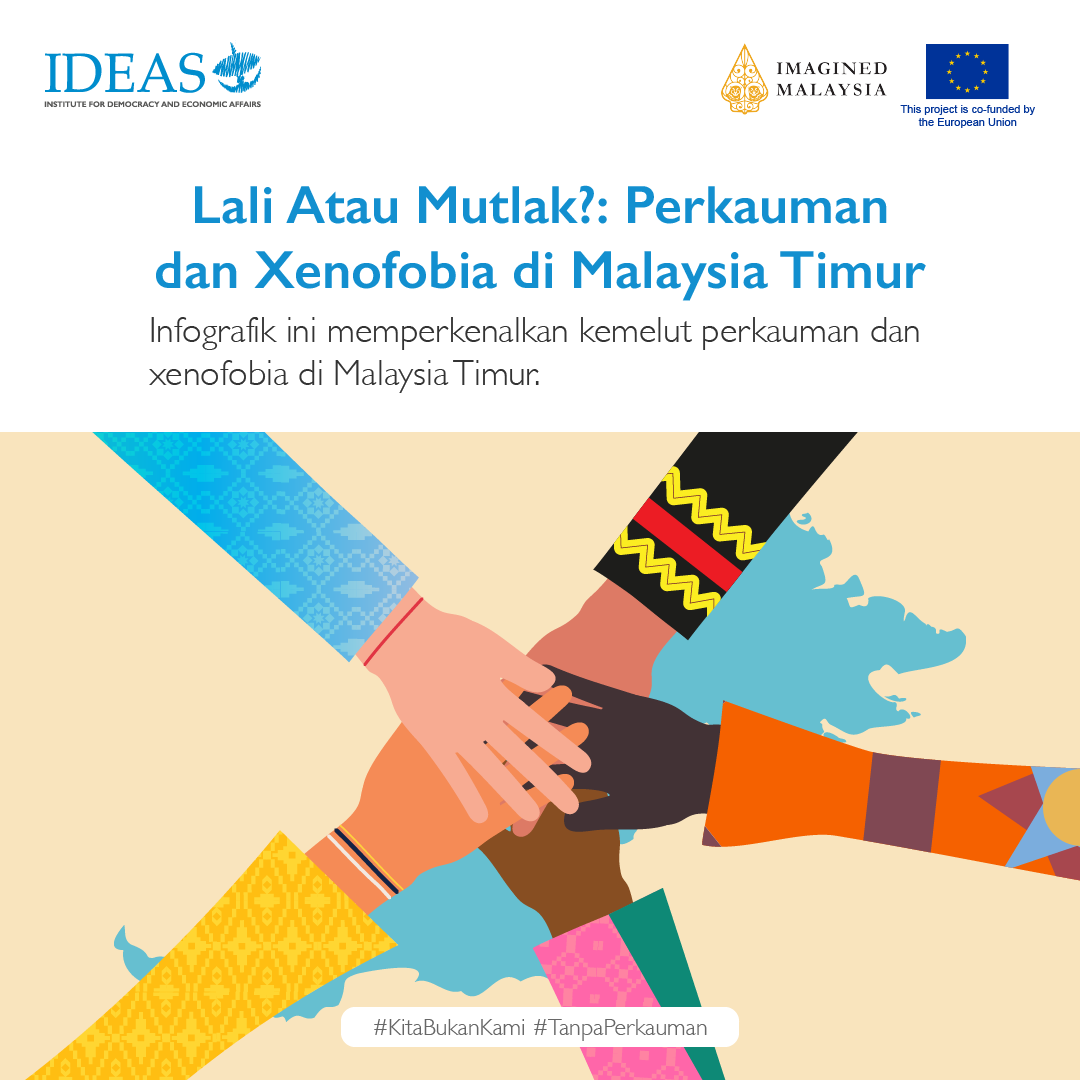 IDEAS
INSTITUTE FOR DEMOCRACY AND ECONOMIC AFFAIRS

IMAGINED MALAYSIA

This project is co-funded by the European Union

Lali Atau Mutlak?: Perkauman dan Xenofobia di Malaysia Timur

Infografik ini memperkenalkan kemelut perkauman dan xenofobia di Malaysia Timur.

#KitaBukanKami #TanpaPerkauman