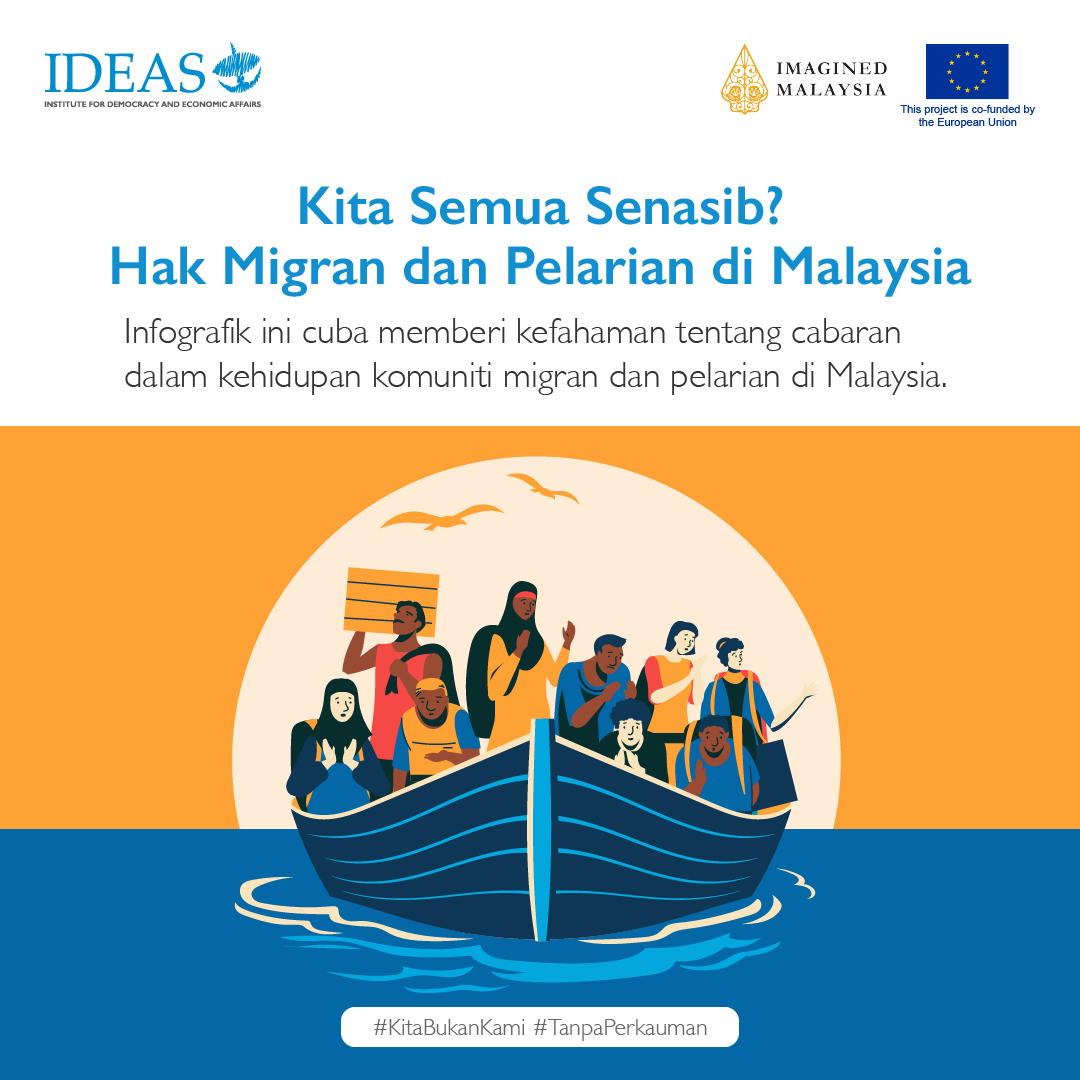 IDEAS
INSTITUTE FOR DEMOCRACY AND ECONOMIC AFFAIRS

IMAGINED MALAYSIA

This project is co-funded by the European Union

Kita Semua Senasib?
Hak Migran dan Pelarian di Malaysia

Infografik ini cuba memberi kefahaman tentang cabaran dalam kehidupan komuniti migran dan pelarian di Malaysia.

#KitaBukanKami #TanpaPerkauman