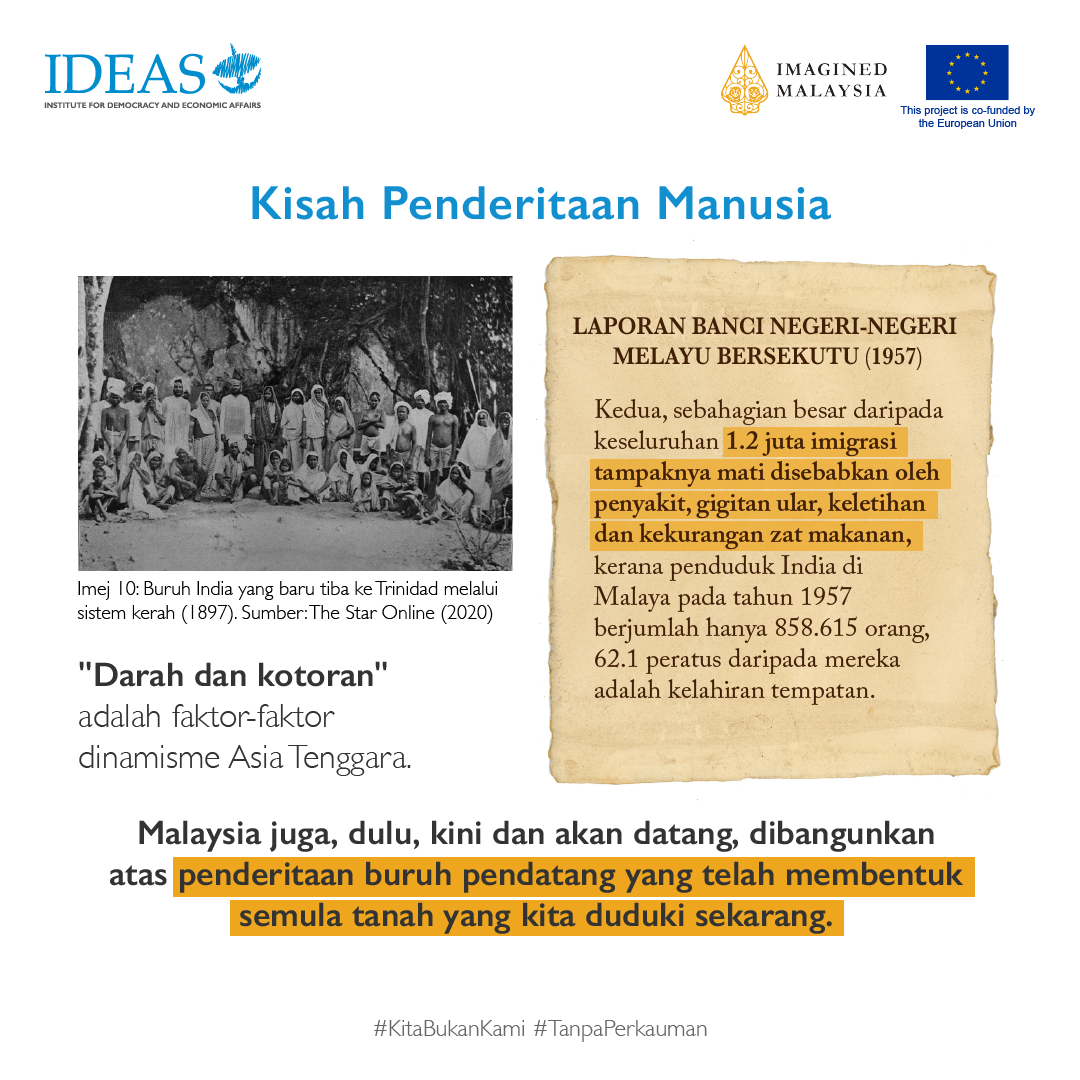 IDEAS
INSTITUTE FOR DEMOCRACY AND ECONOMIC AFFAIRS

IMAGINED MALAYSIA

This project is co-funded by the European Union

Kisah Penderitaan Manusia

Imej 10: Buruh India yang baru tiba ke Trinidad melalui sistem kerah (1897). Sumber: The Star Online (2020)

"Darah dan kotoran" adalah faktor-faktor dinamisme Asia Tenggara.

LAPORAN BANCI NEGERI-NEGERI MELAYU BERSEKUTU (1957)

Kedua, sebahagian besar daripada keseluruhan 1.2 juta imigrasi tampaknya mati disebabkan oleh penyakit, gigitan ular, keletihan dan kekurangan zat makanan, kerana penduduk India di Malaya pada tahun 1957 berjumlah hanya 858.615 orang, 62.1 peratus daripada mereka adalah kelahiran tempatan.

Malaysia juga, dulu, kini dan akan datang, dibangunkan atas penderitaan buruh pendatang yang telah membentuk semula tanah yang kita duduki sekarang.

#KitaBukanKami #TanpaPerkauman