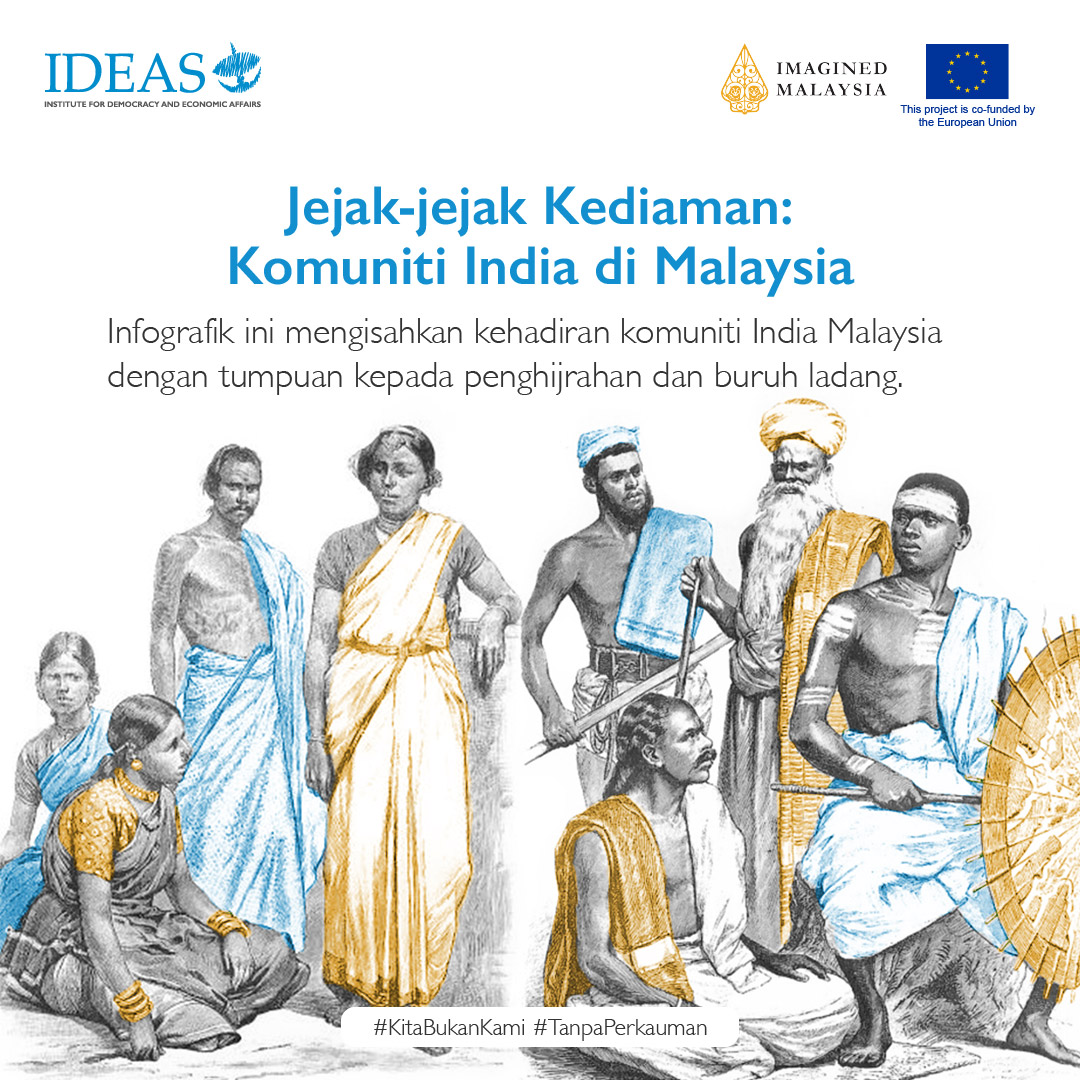 IDEAS
INSTITUTE FOR DEMOCRACY AND ECONOMIC AFFAIRS

IMAGINED MALAYSIA

This project is co-funded by the European Union

Jejak-jejak Kediaman: Komuniti India di Malaysia

Infografik ini mengisahkan kehadiran komuniti India Malaysia dengan tumpuan kepada penghijrahan dan buruh ladang.

#KitaBukanKami #TanpaPerkauman