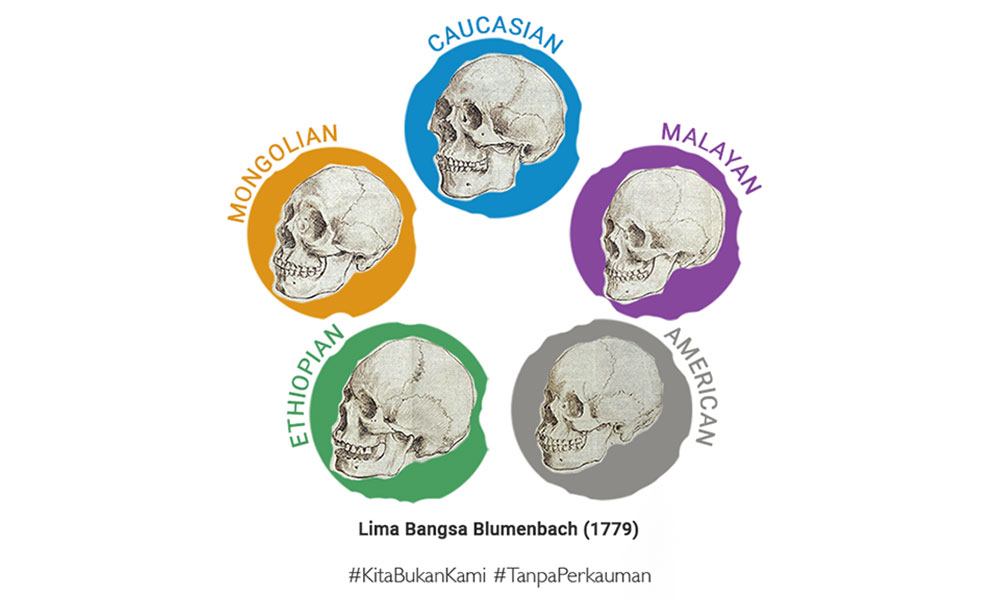 CAUCASIAN

MONGOLIAN

MALAYAN

ETHIOPIAN

AMERICAN

Lima Bangsa Blumenbach (1779)

#KitaBukanKami #TanpaPerkauman