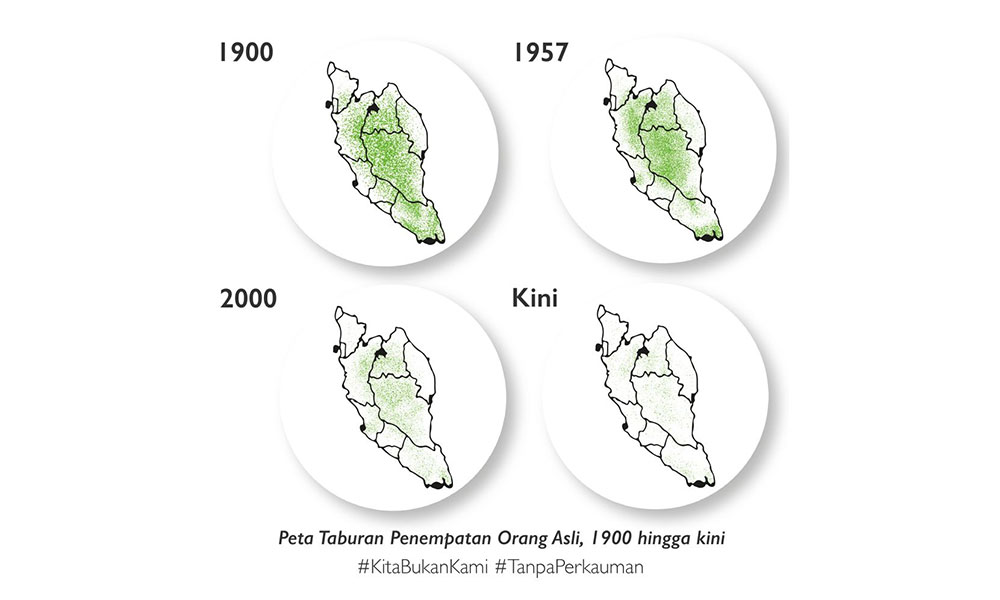 1900

1957

2000

Kini

Peta Taburan Penempatan Orang Asli, 1900 hingga kini

#KitaBukanKami #TanpaPerkauman