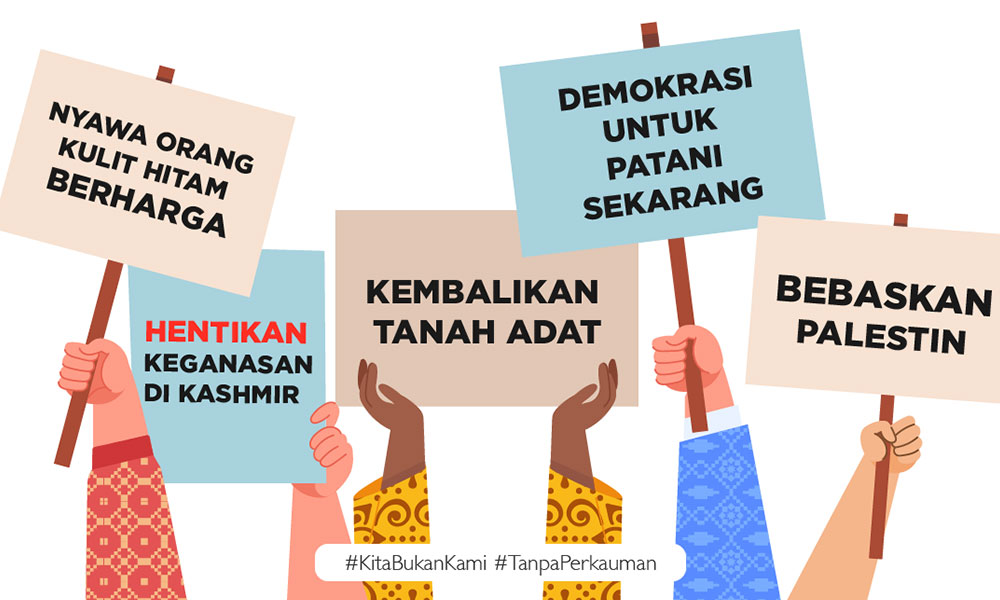 NYAWA ORANG KULIT HITAM BERHARGA

HENTIKAN KEGANASAN DI KASHMIR

KEMBALIKAN TANAH ADAT

DEMOKRASI UNTUK PATANI SEKARANG

BEBASKAN PALESTIN

#KitaBukanKami #TanpaPerkauman