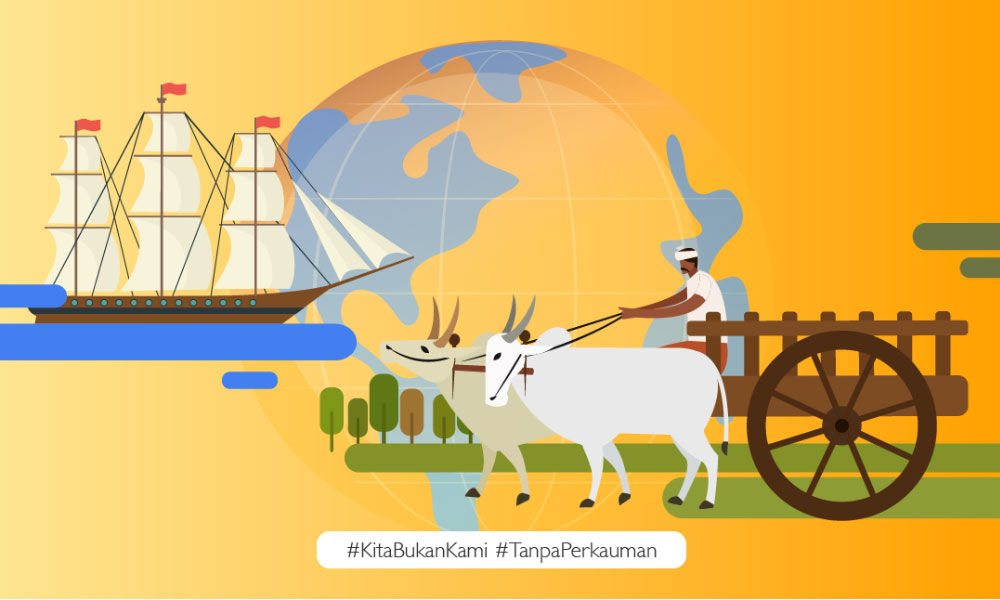 #KitaBukanKami #TanpaPerkauman