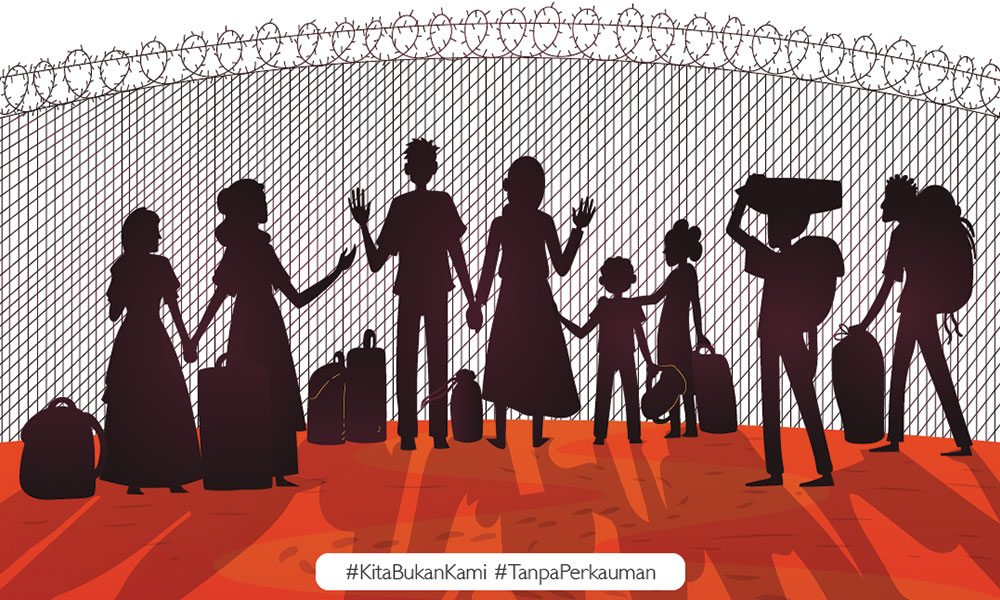 #KitaBukanKami #TanpaPerkauman