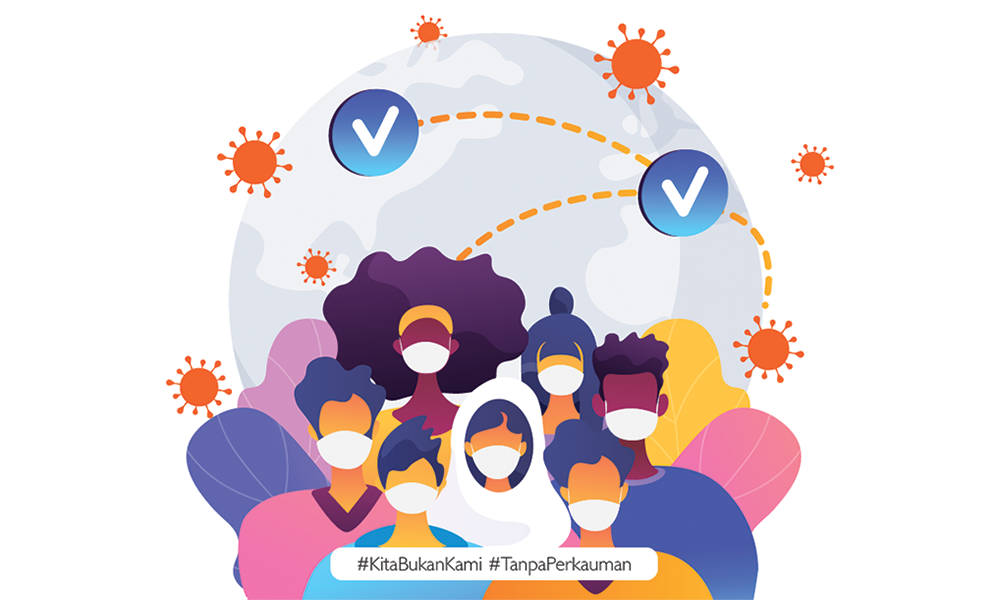 #KitaBukanKami #TanpaPerkauman