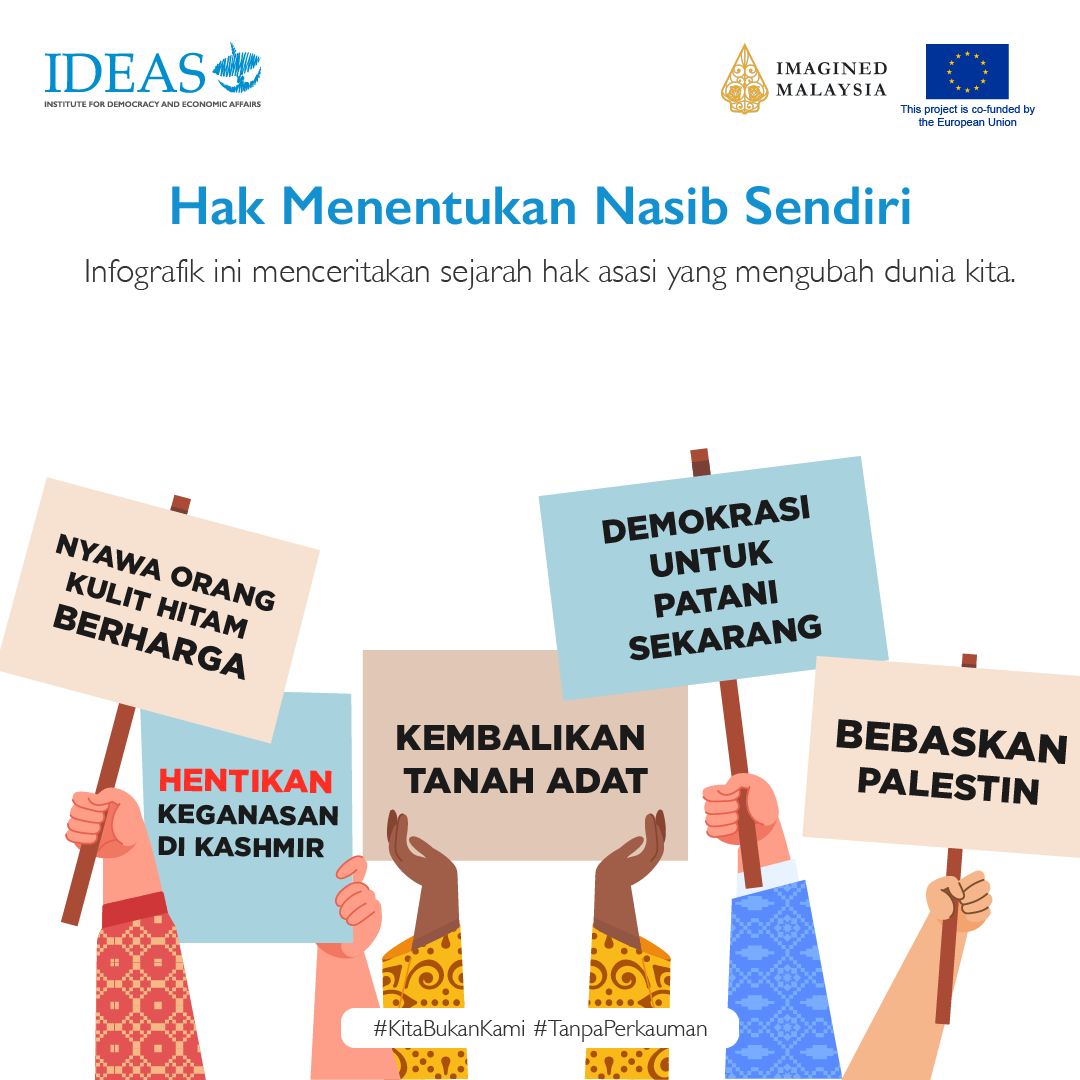 IDEAS
INSTITUTE FOR DEMOCRACY AND ECONOMIC AFFAIRS

IMAGINED MALAYSIA

This project is co-funded by the European Union

Hak Menentukan Nasib Sendiri

Infografik ini menceritakan sejarah hak asasi yang mengubah dunia kita.

NYAWA ORANG KULIT HITAM BERHARGA

HENTIKAN KEGANASAN DI KASHMIR

KEMBALIKAN TANAH ADAT

DEMOKRASI UNTUK PATANI SEKARANG

BEBASKAN PALESTIN

#KitaBukanKami #TanpaPerkauman