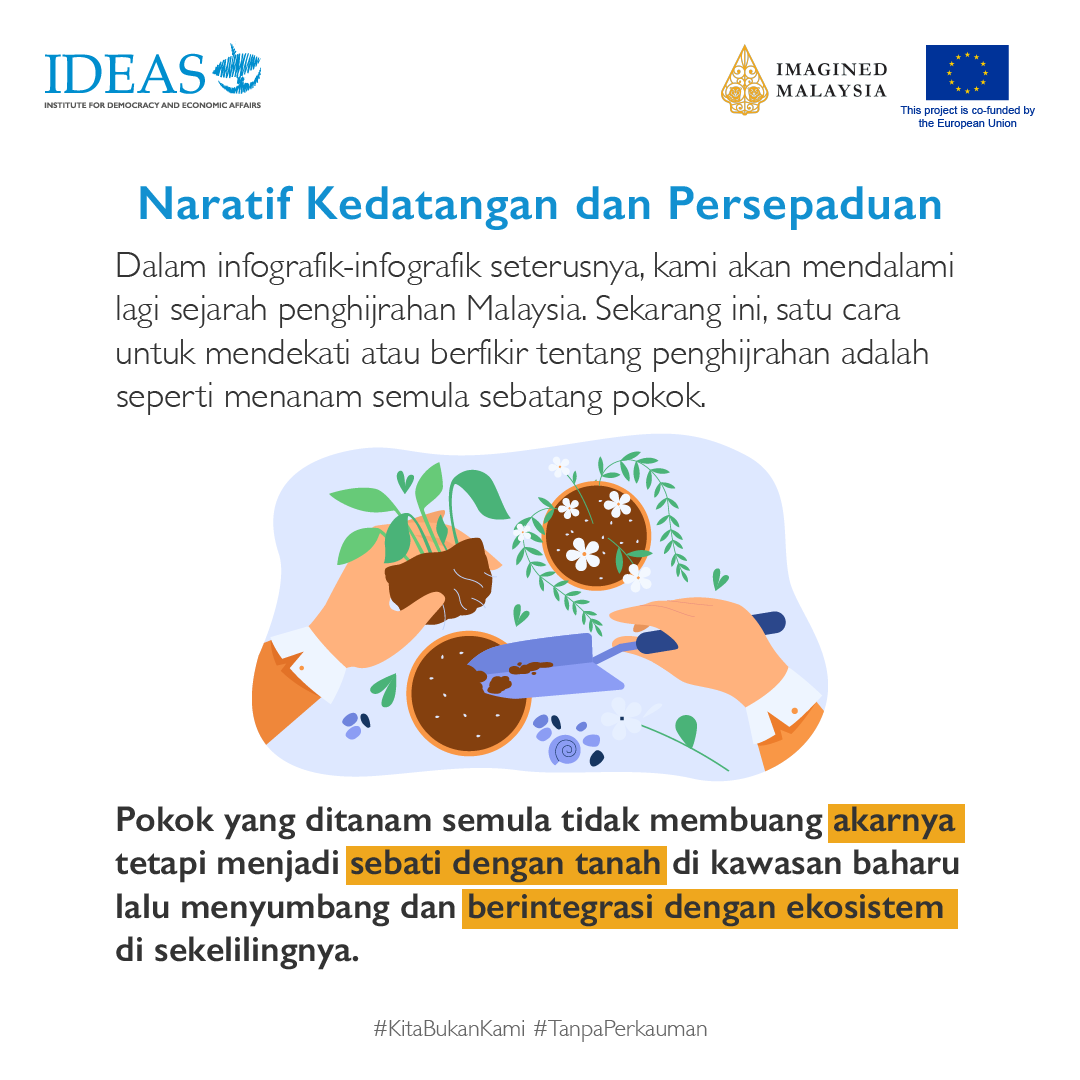 IDEAS
INSTITUTE FOR DEMOCRACY AND ECONOMIC AFFAIRS

IMAGINED MALAYSIA

This project is co-funded by the European Union

Naratif Kedatangan dan Persepaduan

Dalam infografik-infografik seterusnya, kami akan mendalami lagi sejarah penghijrahan Malaysia. Sekarang ini, satu cara untuk mendekati atau berfikir tentang penghijrahan adalah seperti menanam semula sebatang pokok.

Pokok yang ditanam semula tidak membuang akarnya tetapi menjadi sebati dengan tanah di kawasan baharu lalu menyumbang dan berintegrasi dengan ekosistem di sekelilingnya.

#KitaBukanKami #TanpaPerkauman