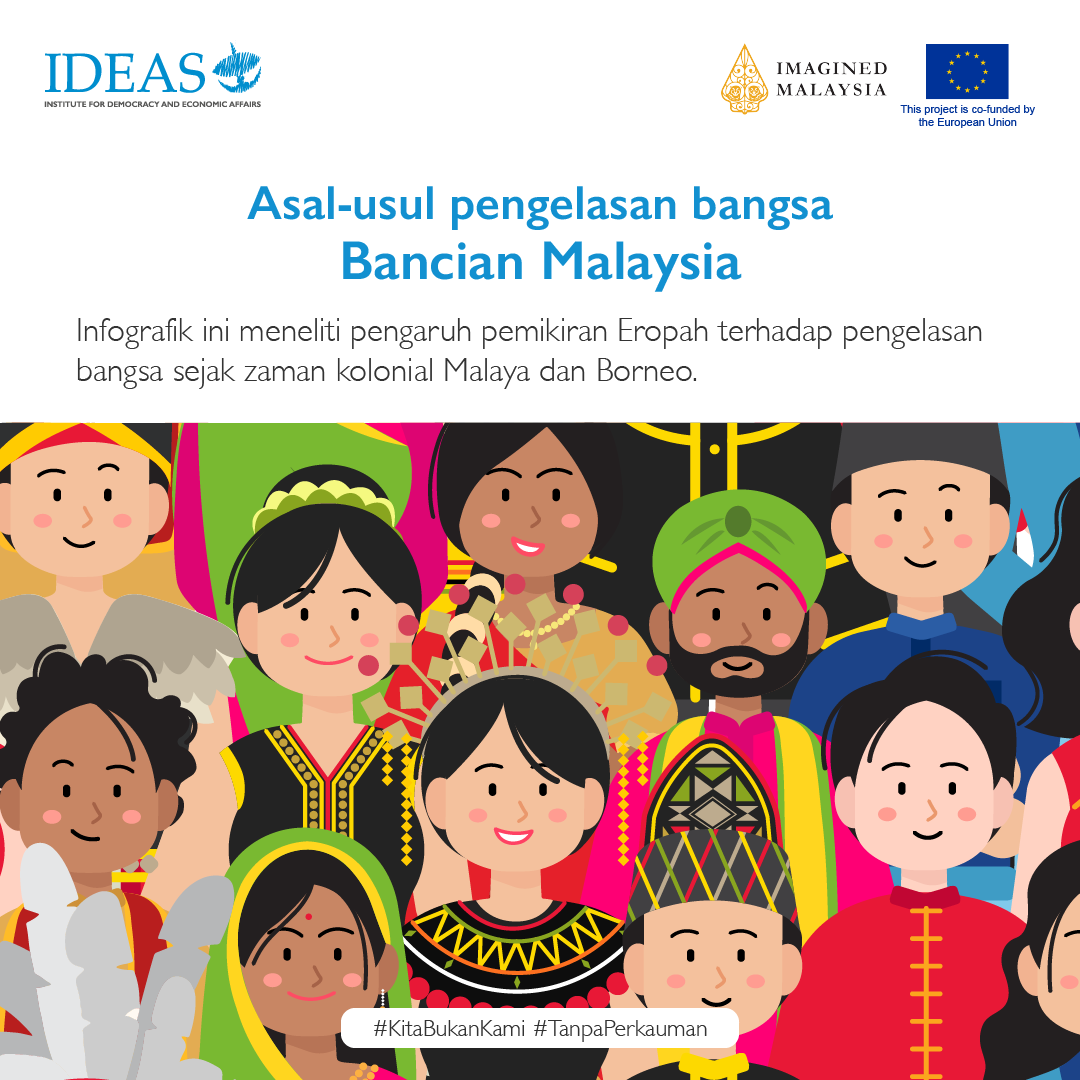 IDEAS
INSTITUTE FOR DEMOCRACY AND ECONOMIC AFFAIRS

IMAGINED MALAYSIA

This project is co-funded by the European Union

Asal-usul pengelasan bangsa Bancian Malaysia

Infografik ini meneliti pengaruh pemikiran Eropah terhadap pengelasan bangsa sejak zaman kolonial Malaya dan Borneo.

#KitaBukanKami #TanpaPerkauman