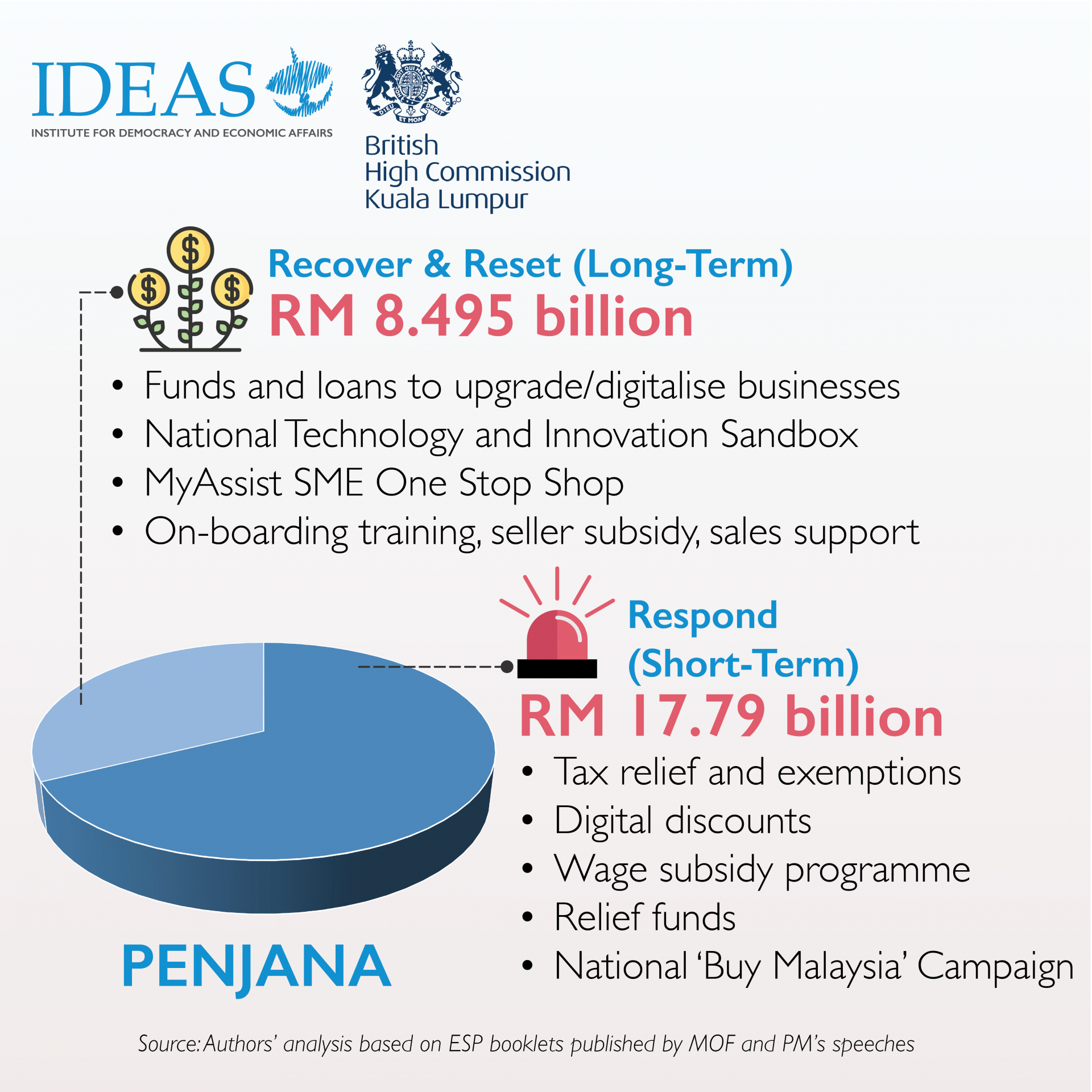 IDEAS
INSTITUTE FOR DEMOCRACY AND ECONOMIC AFFAIRS

DIEU ET MON DROIT

British
High Commission
Kuala Lumpur

Recover & Reset (Long-Term)
RM 8.495 billion

• Funds and loans to upgrade/digitalise businesses
• National Technology and Innovation Sandbox
• MyAssist SME One Stop Shop
• On-boarding training, seller subsidy, sales support

Respond
(Short-Term)
RM 17.79 billion

• Tax relief and exemptions
• Digital discounts
• Wage subsidy programme
• Relief funds
• National 'Buy Malaysia' Campaign

PENJANA

Source: Authors' analysis based on ESP booklets published by MOF and PM's speeches